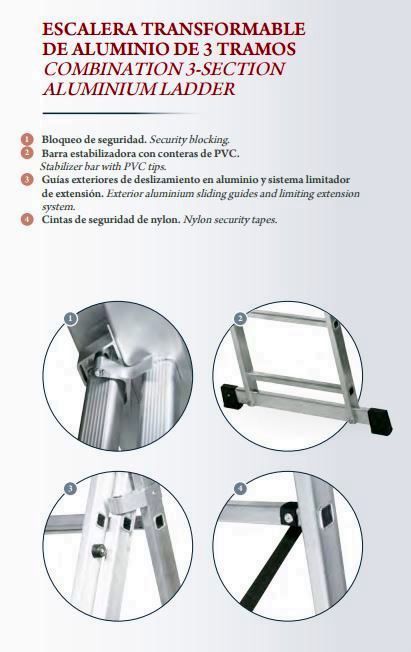 ESCALERA TRANSFORMABLE DE ALUMINIO DE 3 TRAMOS
COMBINATION 3-SECTION ALUMINIUM LADDER

1 Bloqueo de seguridad. Security blocking.
2 Barra estabilizadora con conteras de PVC. Stabilizer bar with PVC tips.
3 Guías exteriores de deslizamiento en aluminio y sistema limitador de extensión. Exterior aluminium sliding guides and limiting extension system.
4 Cintas de seguridad de nylon. Nylon security tapes.

1

2

3

4